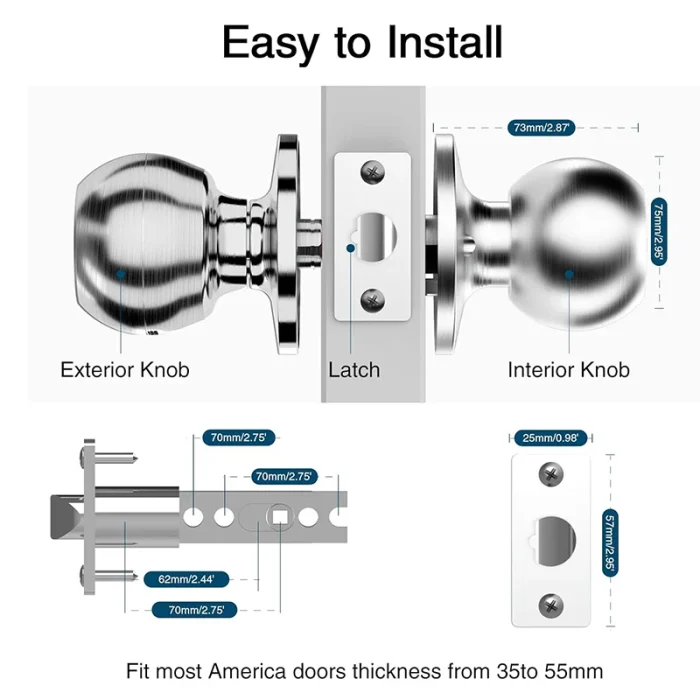 Easy to Install

73mm/2.87'

75mm/2.95'

Exterior Knob

Latch

Interior Knob

70mm/2.75'

70mm/2.75'

62mm/2.44'

70mm/2.75'

25mm/0.98'

57mm/2.95'

Fit most America doors thickness from 35to 55mm